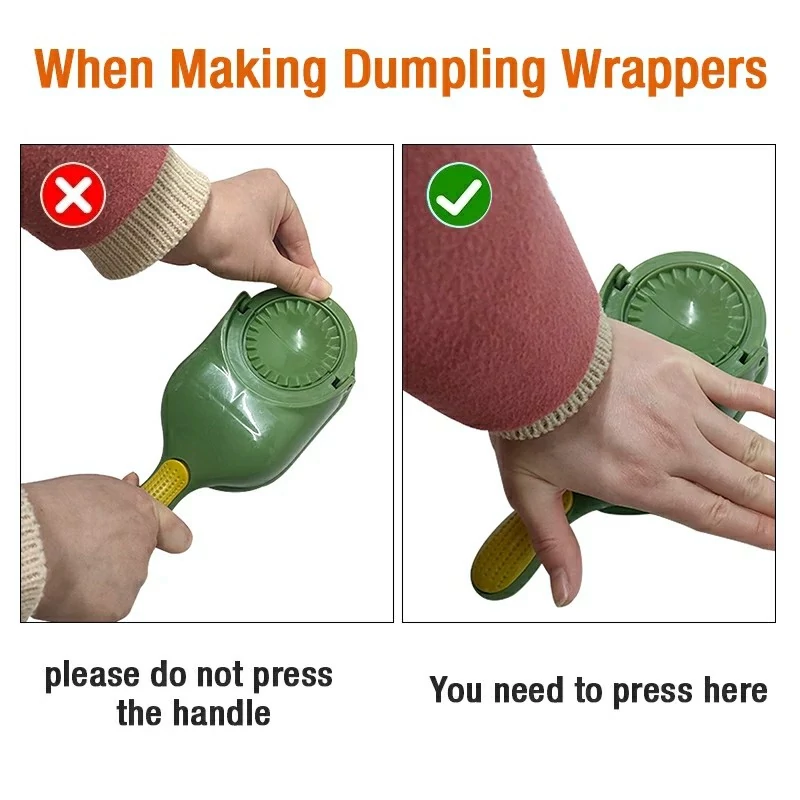 When Making Dumpling Wrappers

please do not press the handle

You need to press here