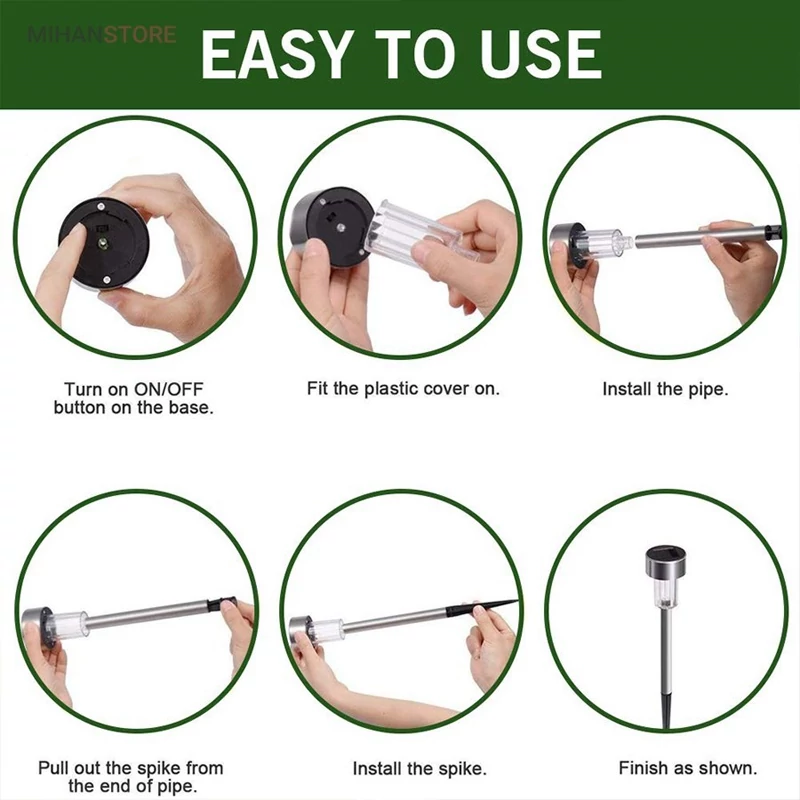 MIHANSTORE

EASY TO USE

Turn on ON/OFF button on the base.

Fit the plastic cover on.

Install the pipe.

Pull out the spike from the end of pipe.

Install the spike.

Finish as shown.